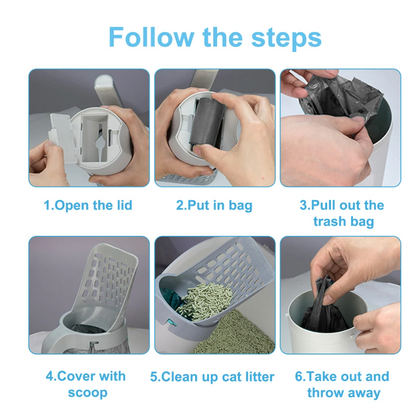 Follow the steps

1.Open the lid

2.Put in bag

3.Pull out the trash bag

4.Cover with scoop

5.Clean up cat litter

6.Take out and throw away